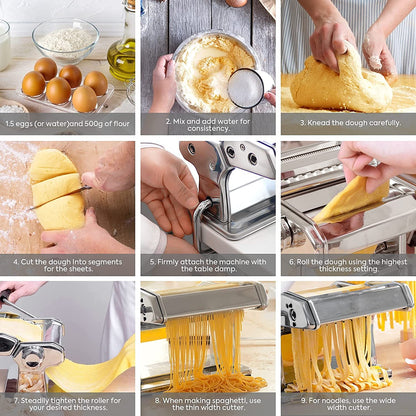 1.5 eggs (or water)and 500g of flour

2. Mix and add water for consistency.

3. Knead the dough carefully.

4. Cut the dough into segments for the sheets.

5. Firmly attach the machine with the table damp.

6. Roll the dough using the highest thickness setting.

7. Steadily tighten the roller for your desired thickness.

8. When making spaghetti, use the thin width cutter.

9. For noodles, use the wide width cutter.